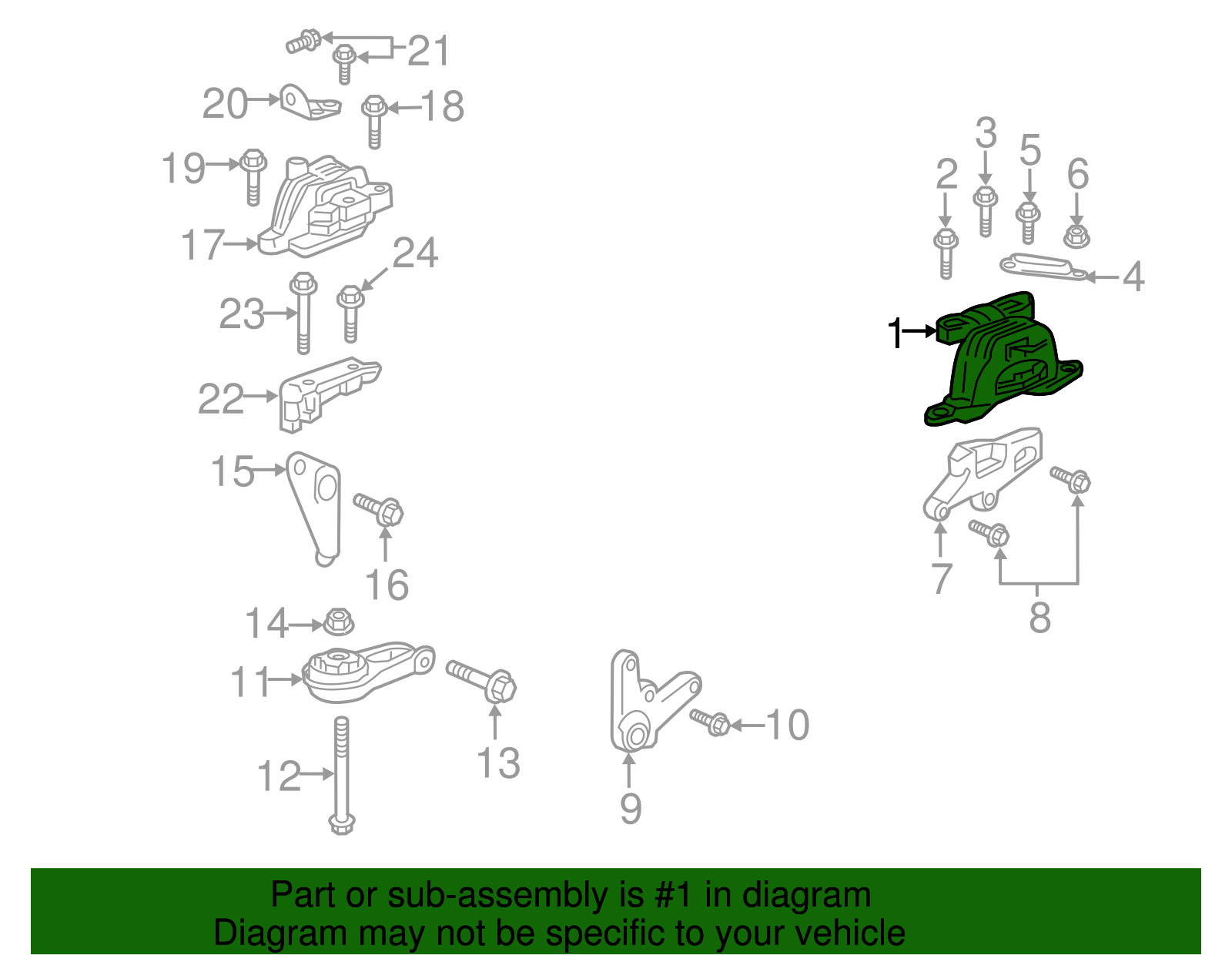 21
20
18
19
17
24
23
22
15
16
14
11
13
12
3
5
2
6
4
1
7
8
10
9
Part or sub-assembly is #1 in diagram
Diagram may not be specific to your vehicle