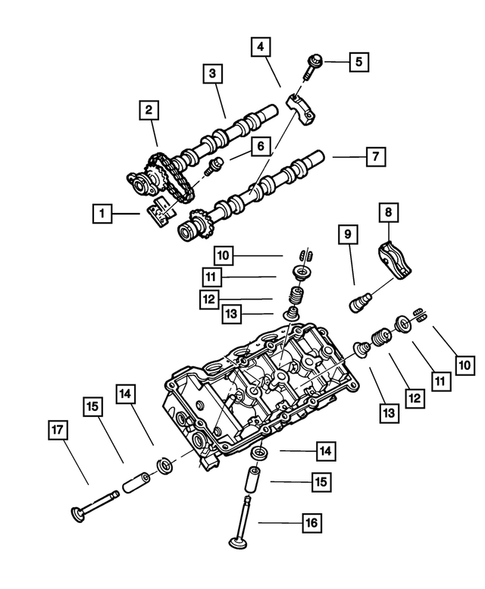 4
5
3
2
6
7
1
8
9
10
11
12
13
10
11
12
13
14
15
17
14
15
16