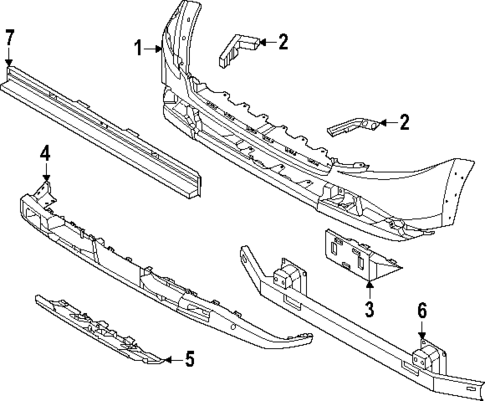 7
1
2
2
4
3
6
5