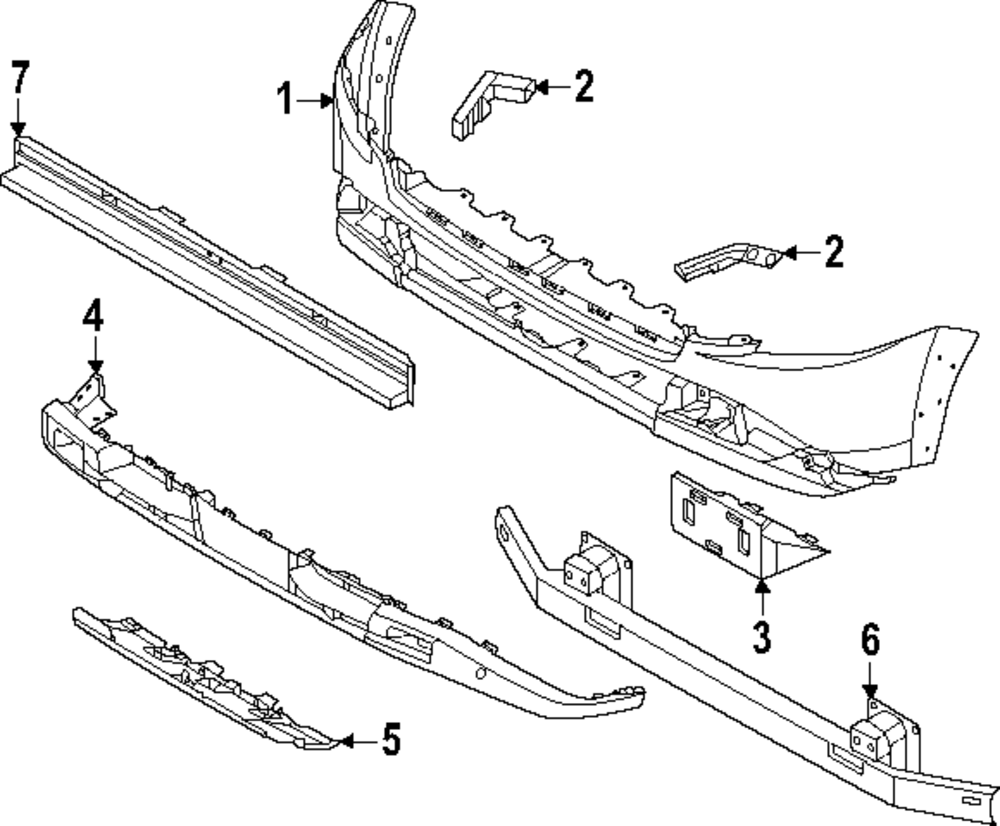 7
1
2
2
4
3
6
5