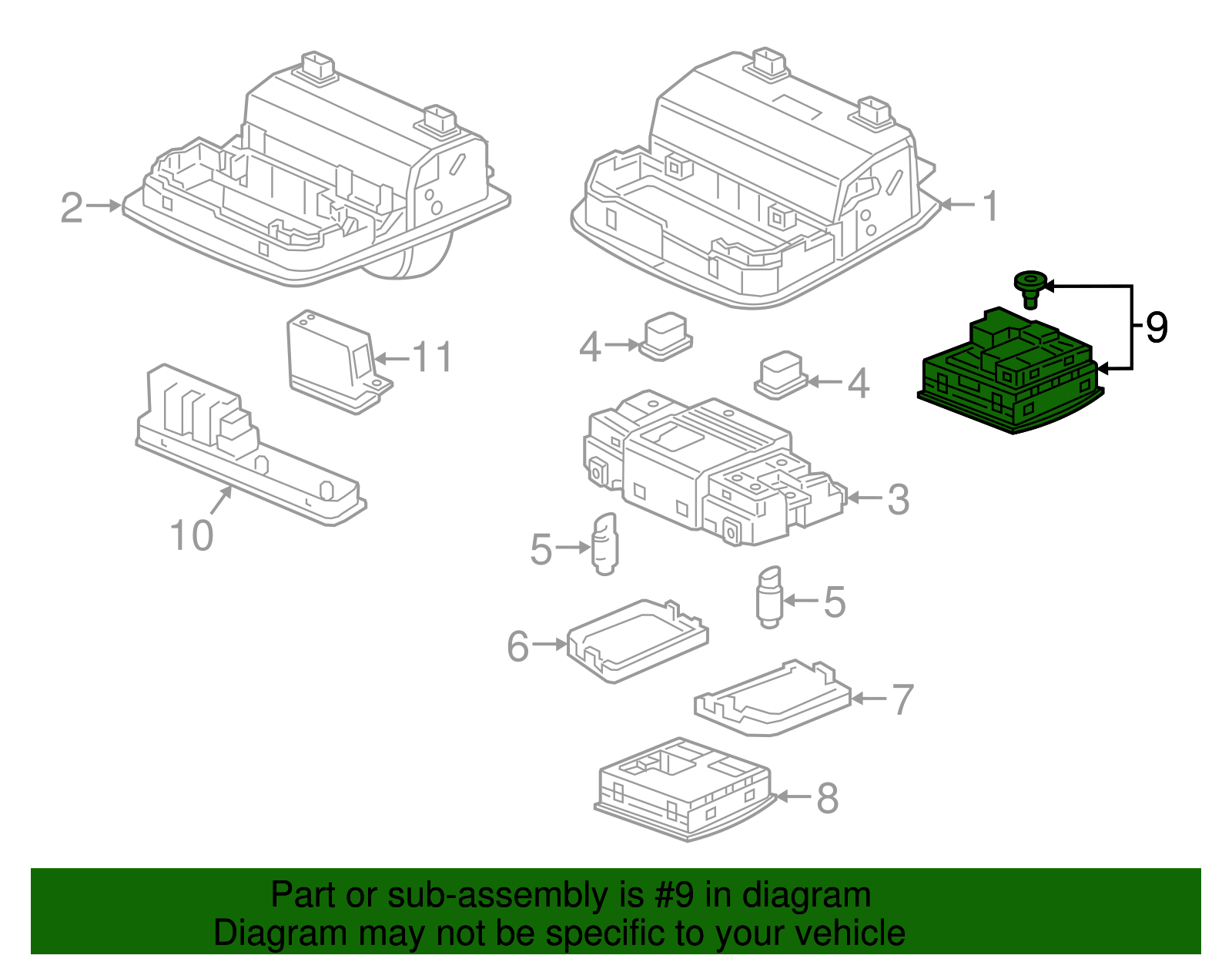 2
1
9
11
4
4
10
3
5
5
6
7
8

Part or sub-assembly is #9 in diagram
Diagram may not be specific to your vehicle