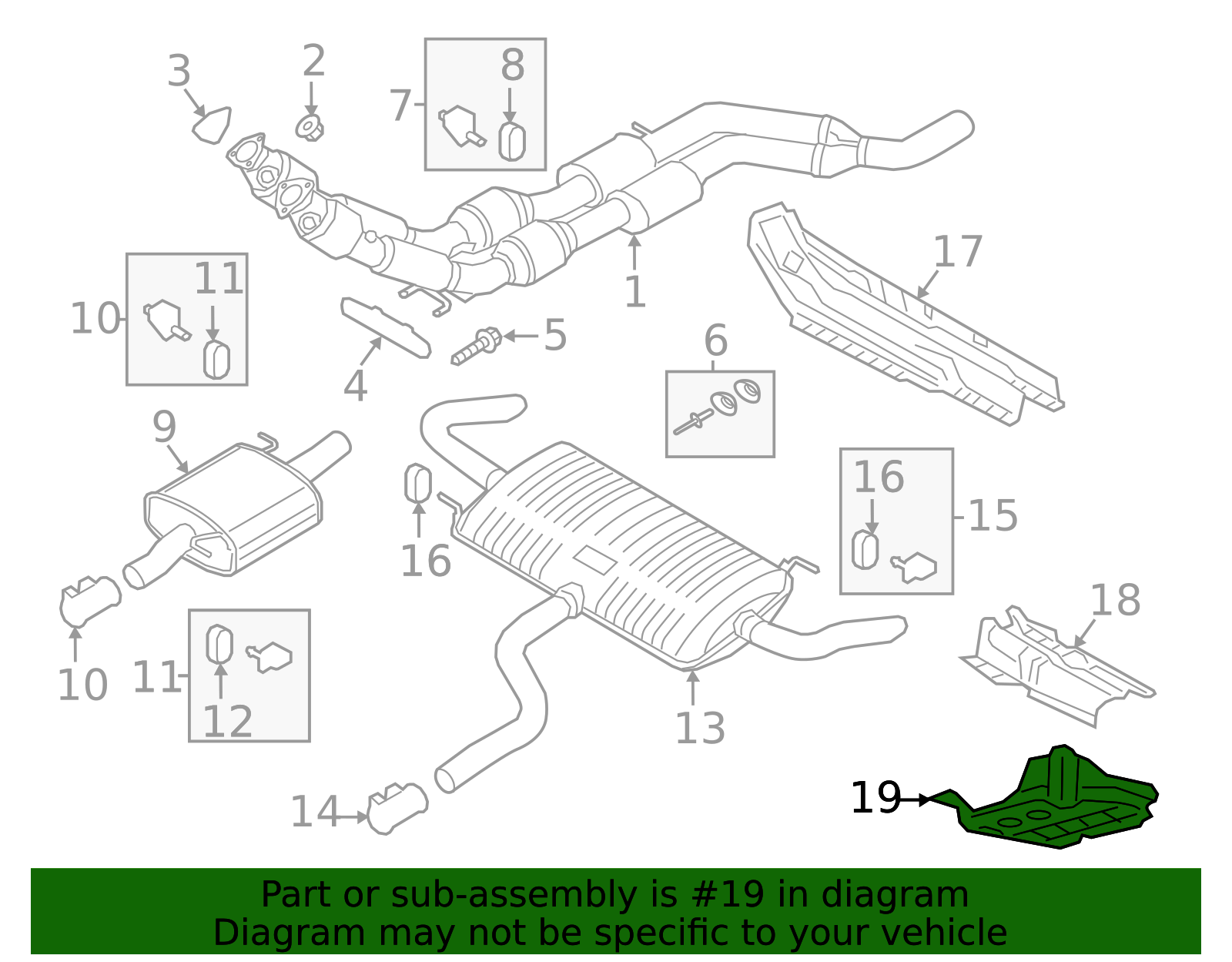 3
2
7
8
10
11
1
17
4
5
6
9
16
16
15
10
11
12
13
18
14
19

Part or sub-assembly is #19 in diagram
Diagram may not be specific to your vehicle