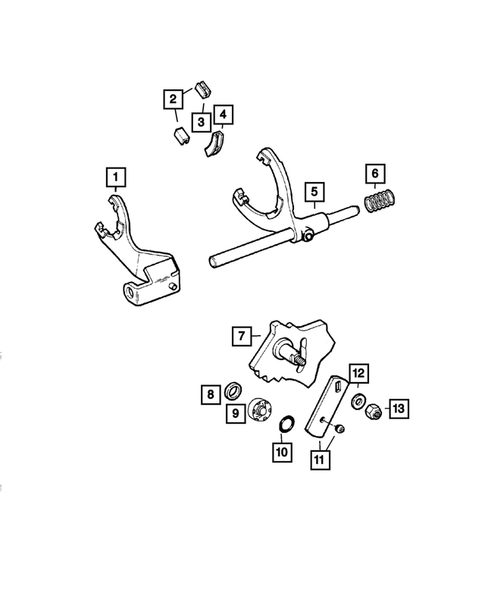 2
3
4
1
5
6
7
12
8
9
13
10
11