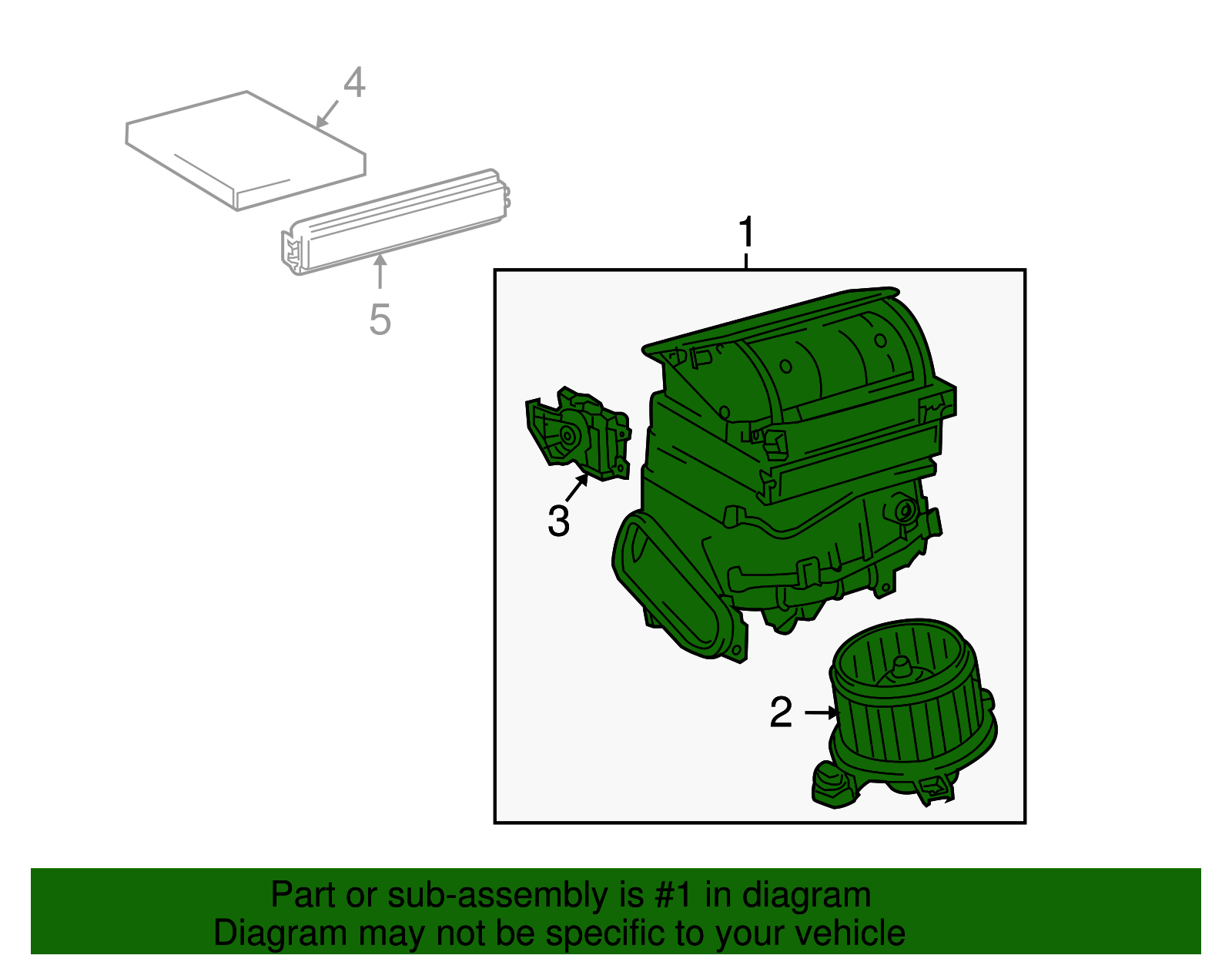 4

5

1

3

2

Part or sub-assembly is #1 in diagram
Diagram may not be specific to your vehicle