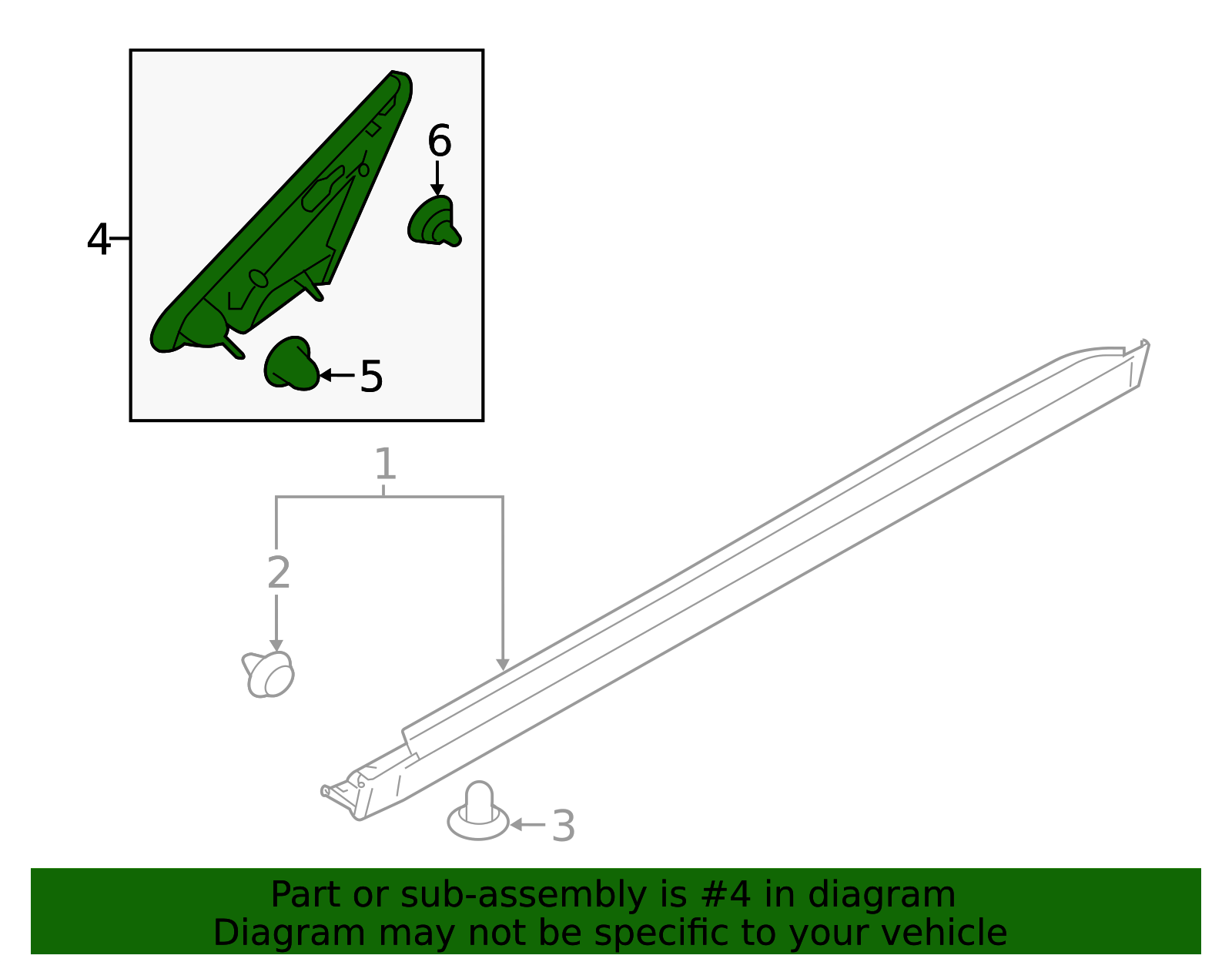 4
6
5
1
2
3

Part or sub-assembly is #4 in diagram
Diagram may not be specific to your vehicle