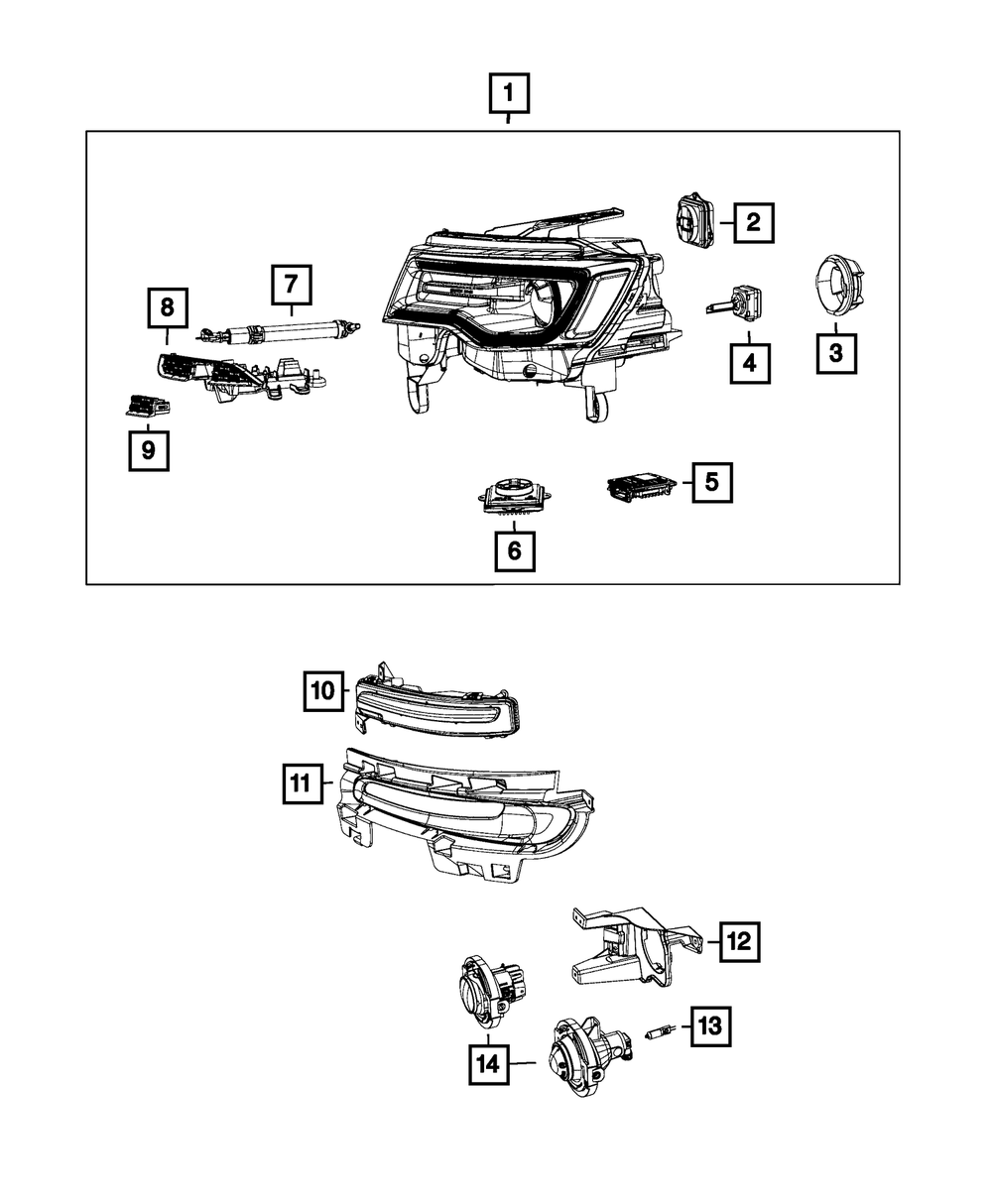 1
2
7
8
4
3
9
5
6
10
11
12
13
14