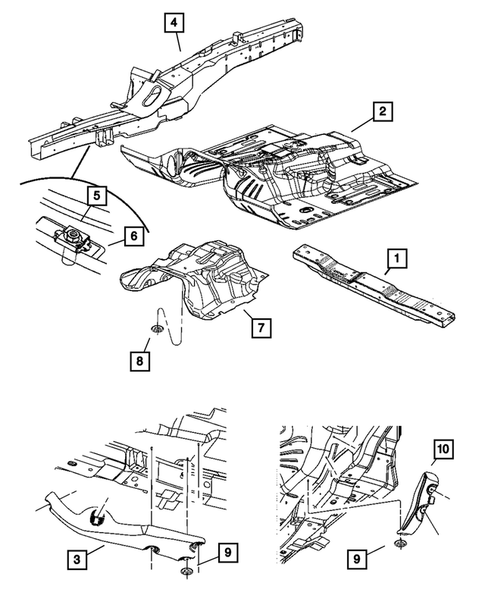 4
2
5
6
1
7
8
10
3
9
9