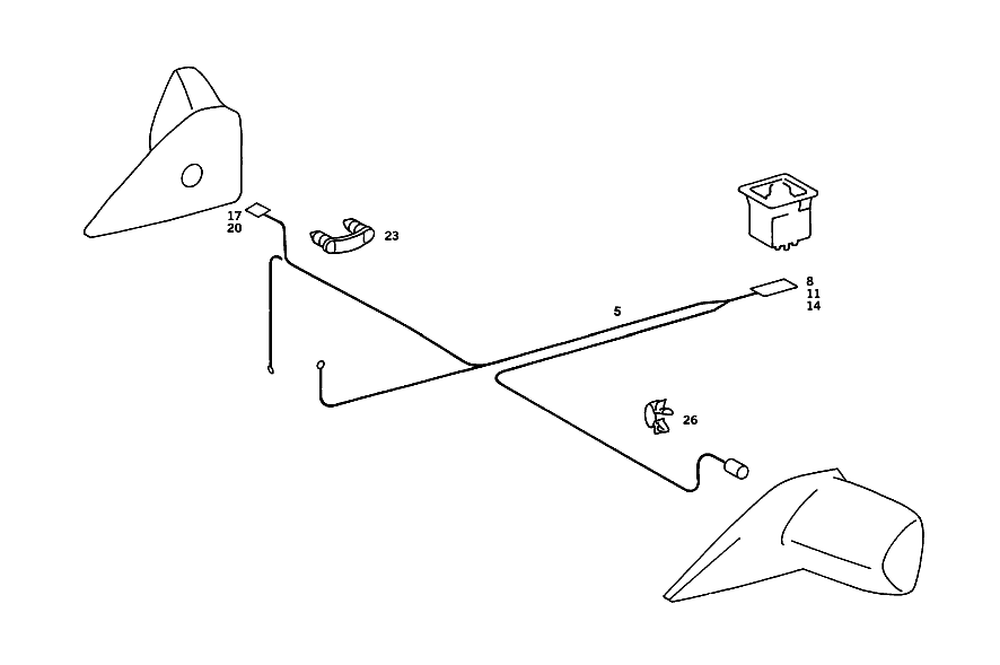 17
20
23
8
11
14
5
26