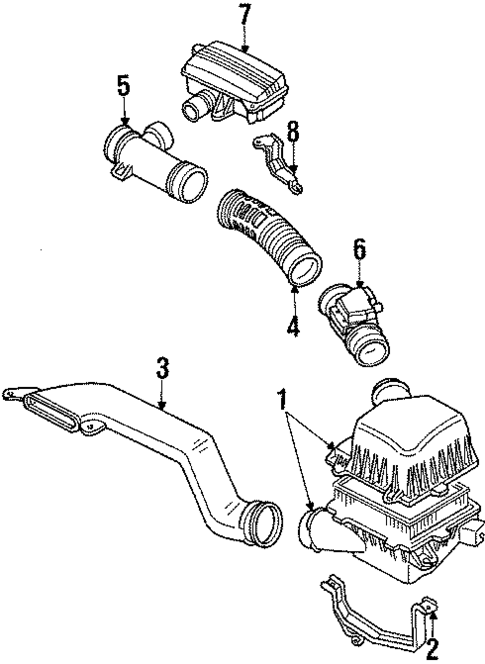 7
5
8
6
4
3
1
2