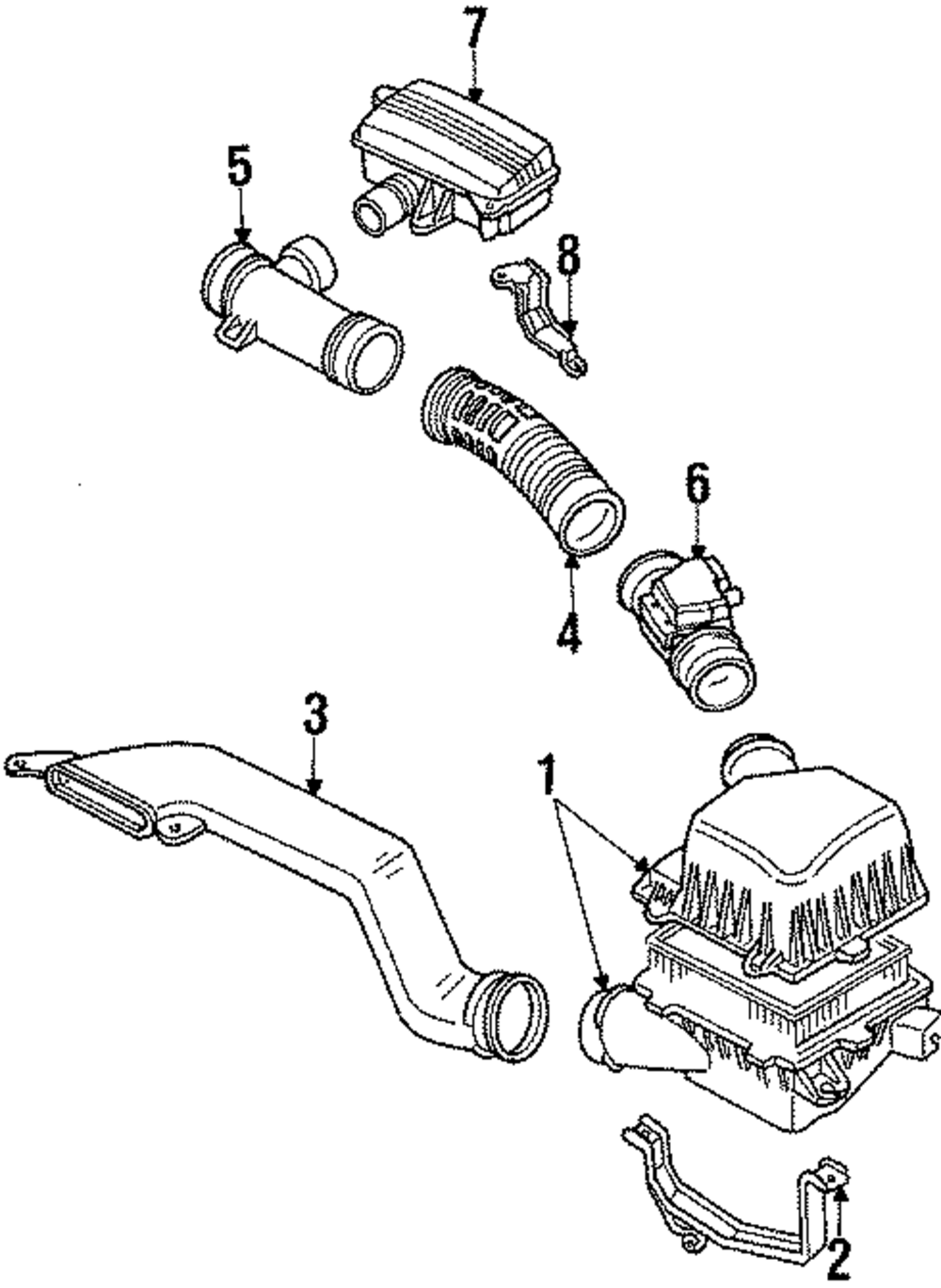 7
5
8
6
4
3
1
2