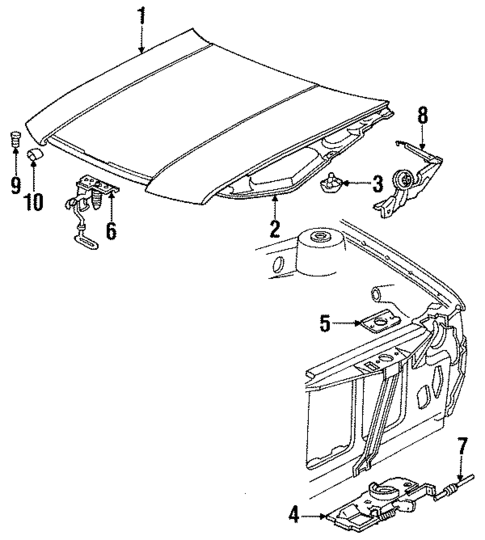 1
8
9
10
6
3
2
5
7
4