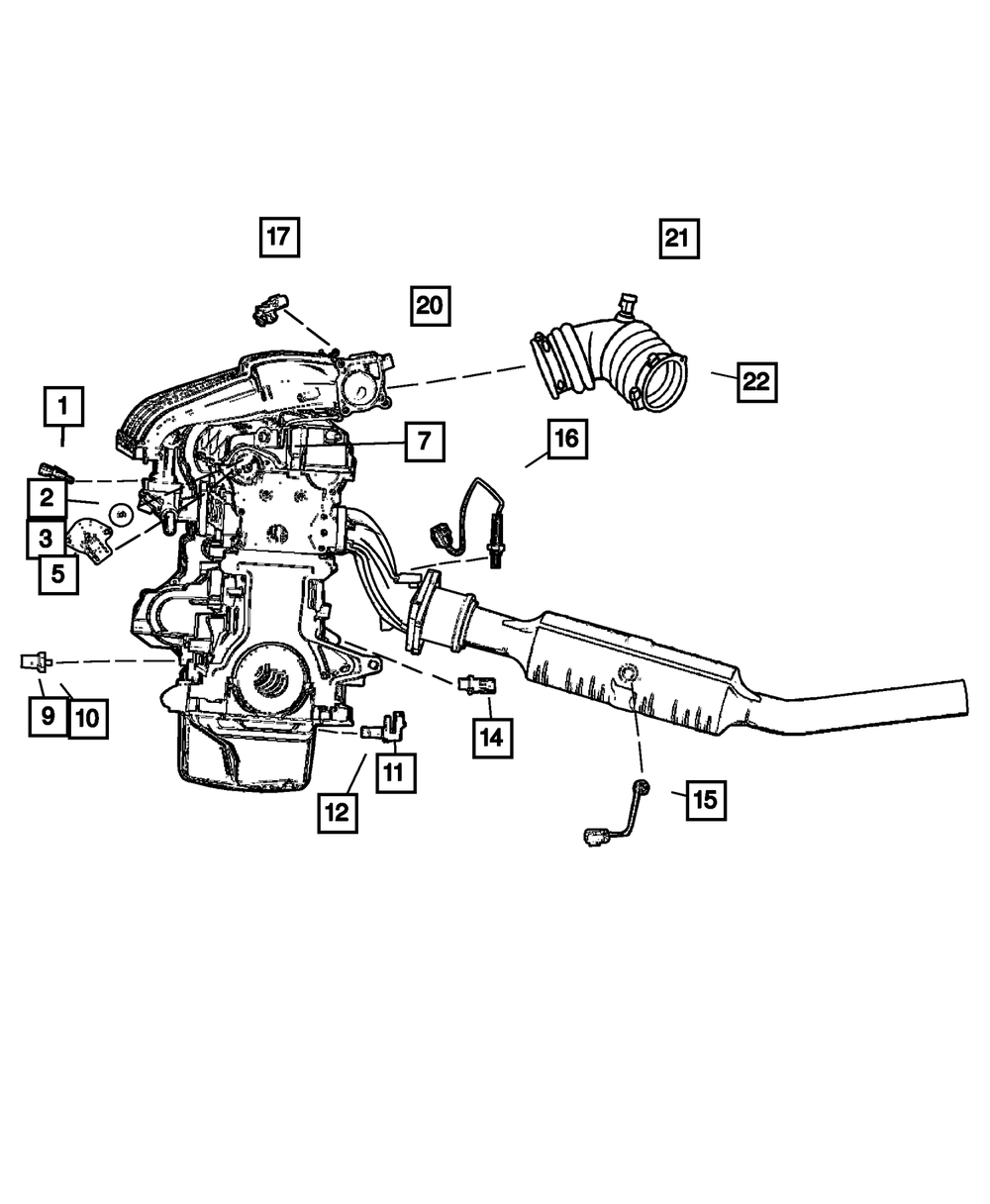 17
21
20
22
1
7
16
2
3
5
9
10
14
11
12
15