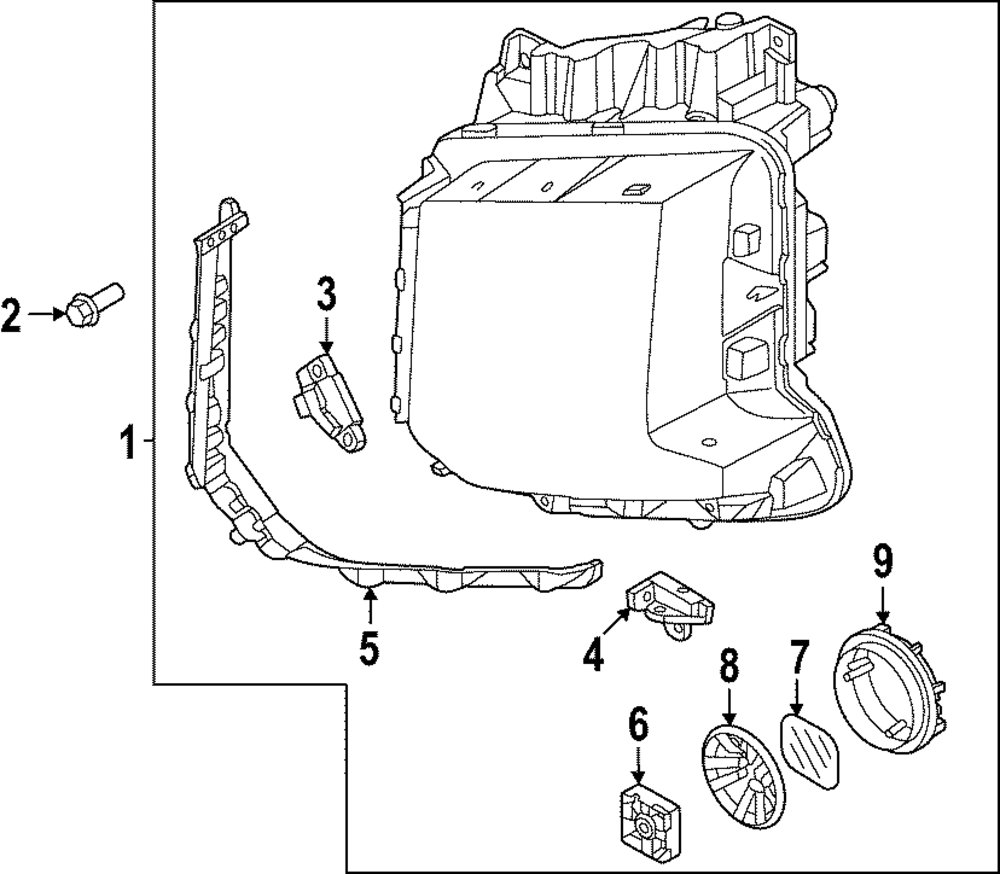 2
3
1
5
4
9
8
7
6