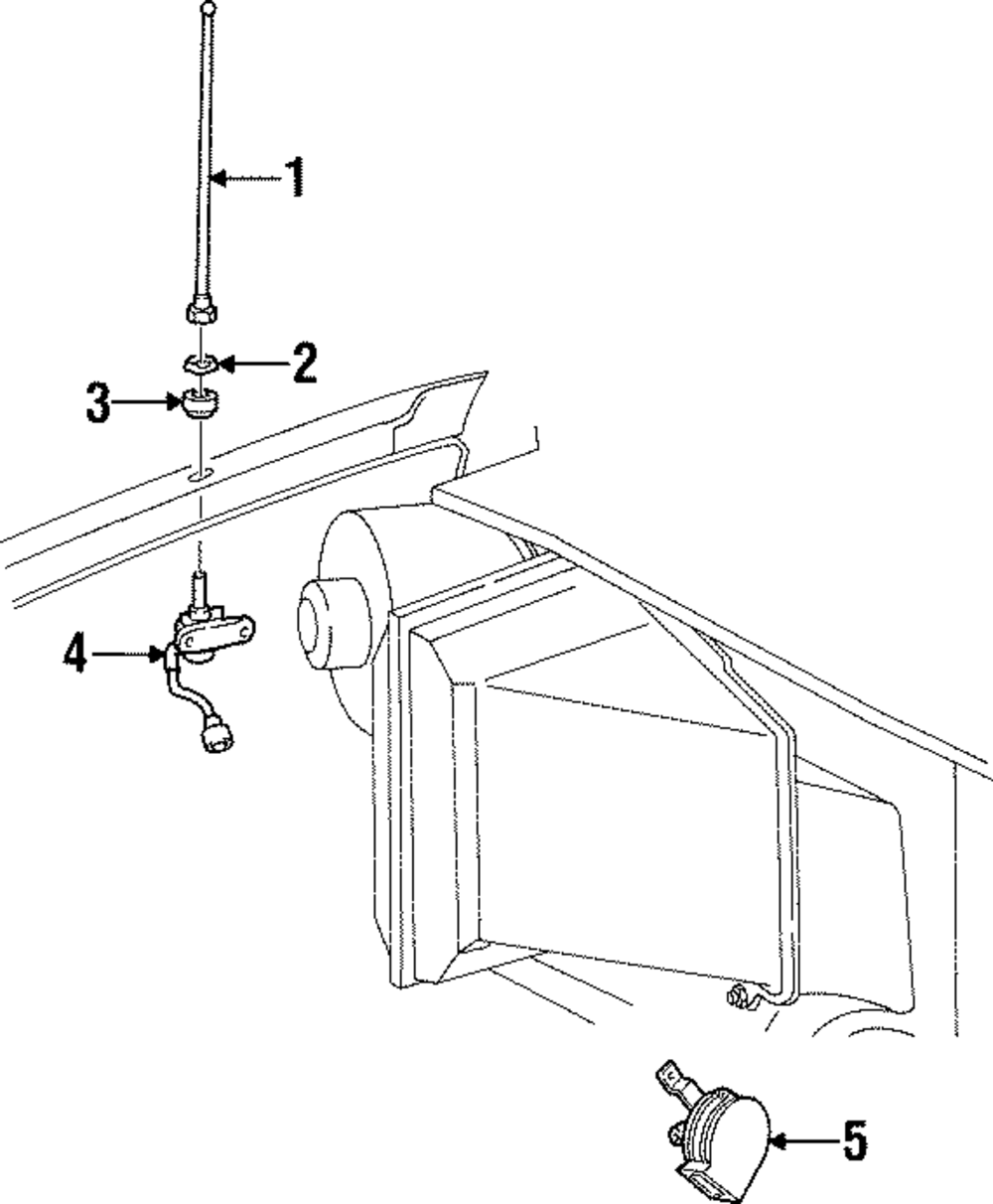 1
2
3
4
5