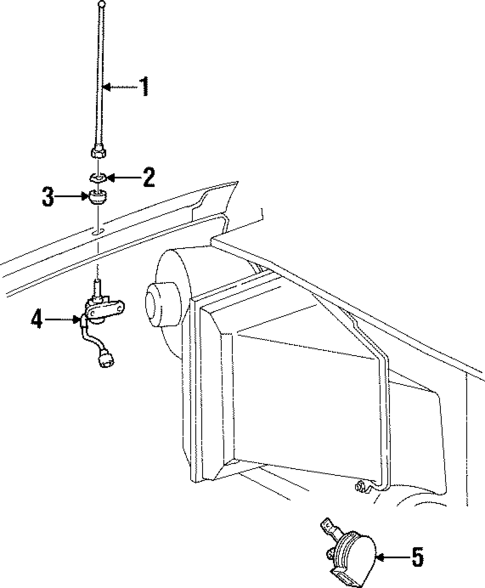 1
2
3
4
5