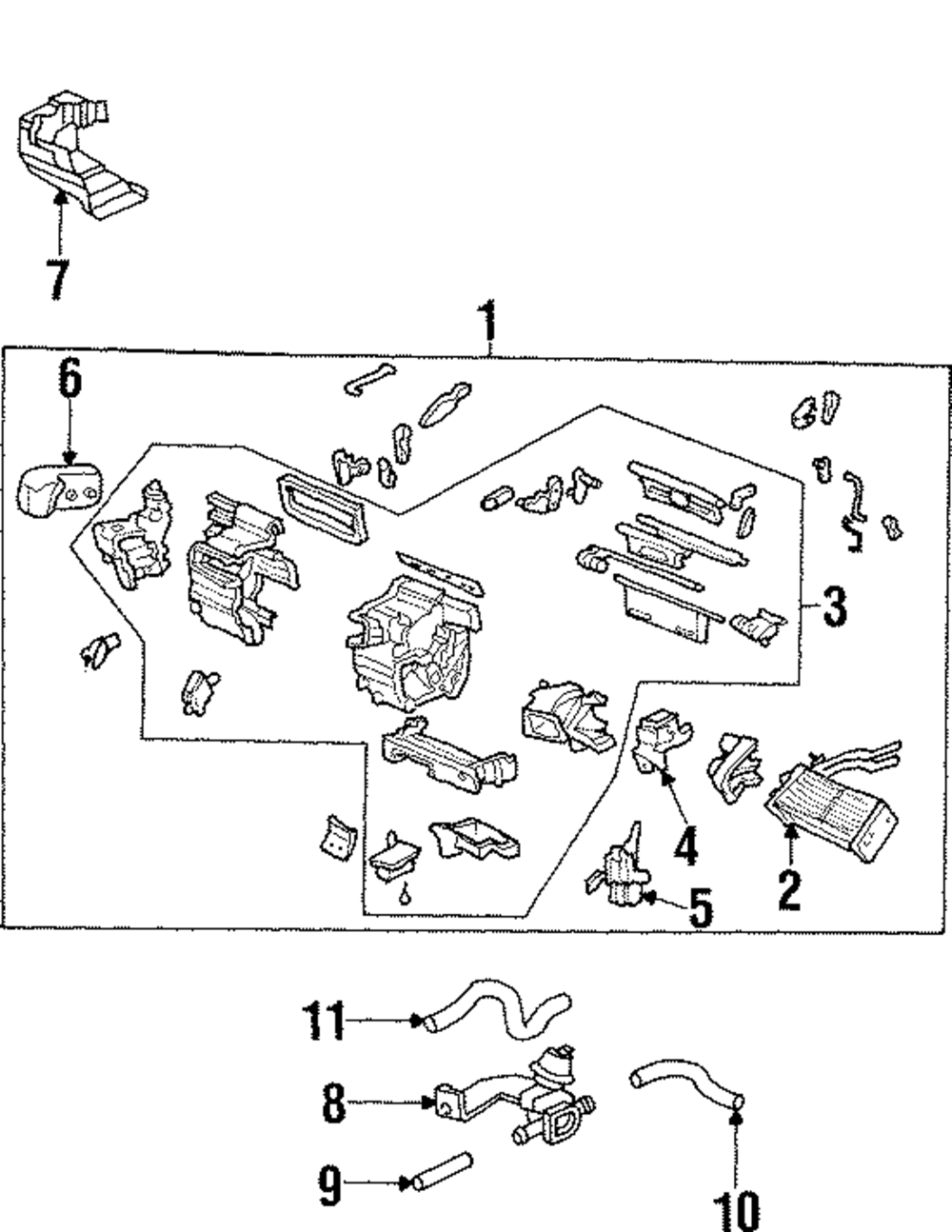 7
1
6
3
4
2
5
11
8
9
10