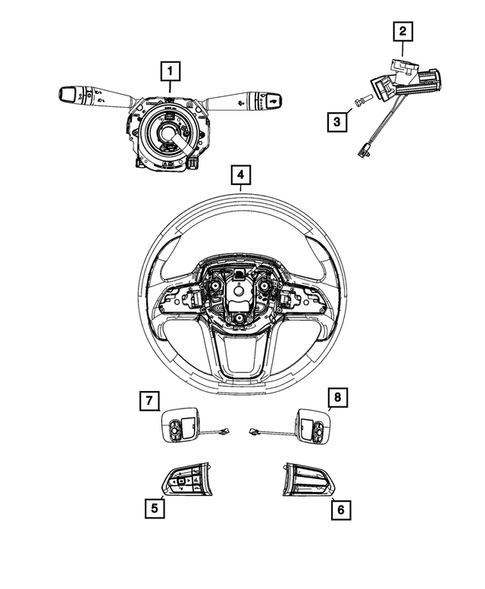 1
2
3
4
7
8
5
6