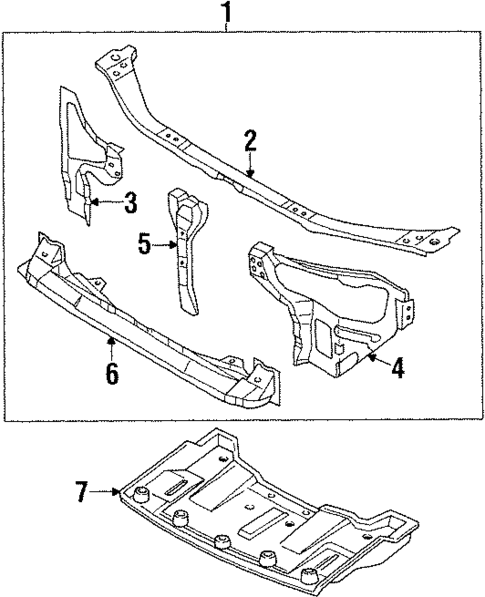 1
2
3
5
4
6
7