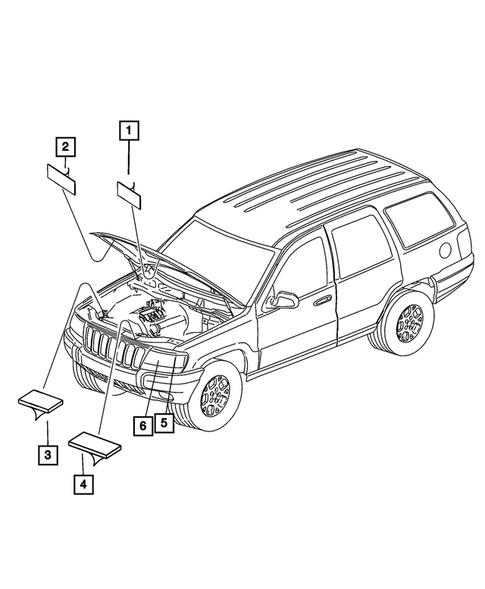 2
1
6
5
3
4