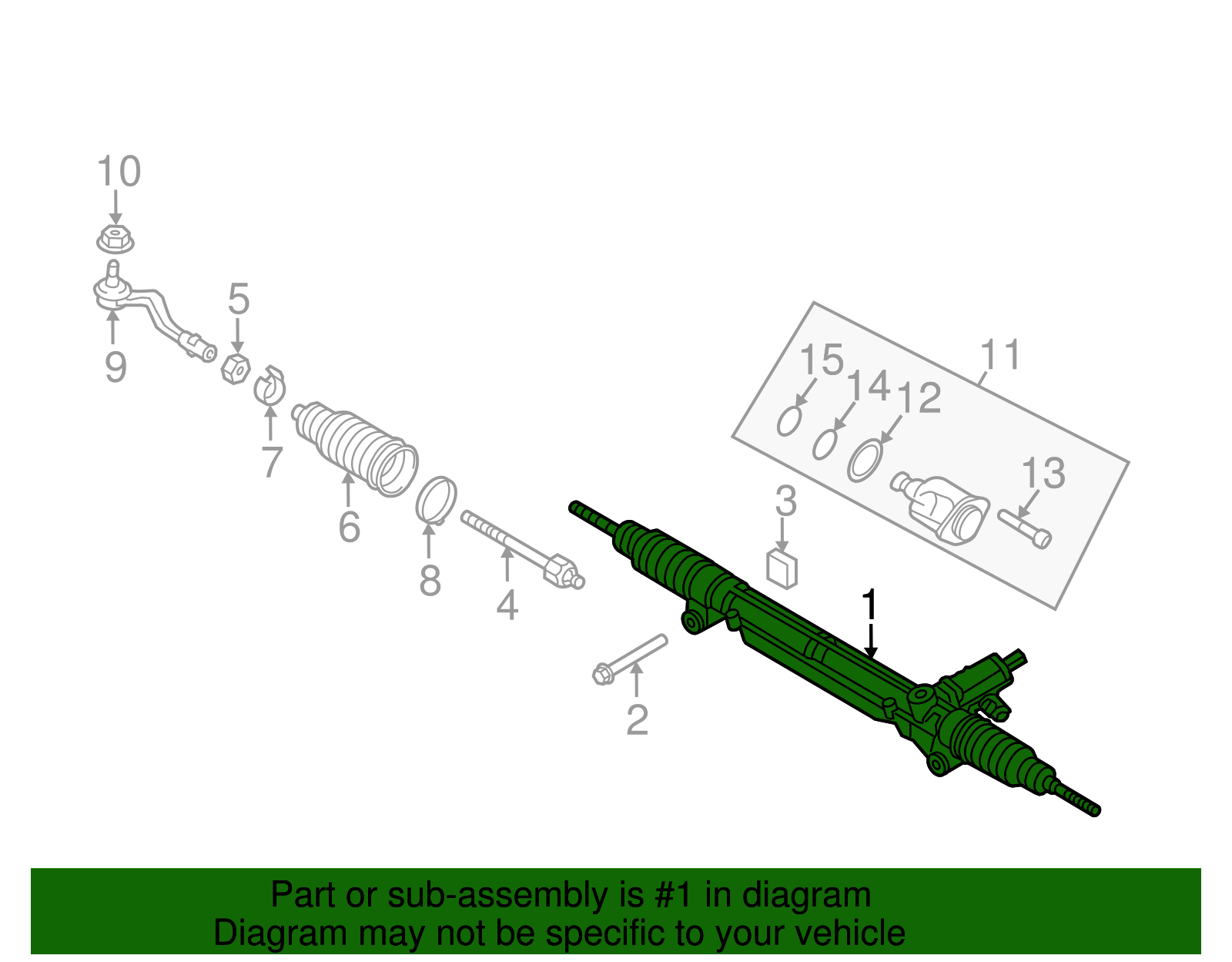 10

5

9

7

6

8

4

15

14

12

11

13

3

1

2

Part or sub-assembly is #1 in diagram
Diagram may not be specific to your vehicle