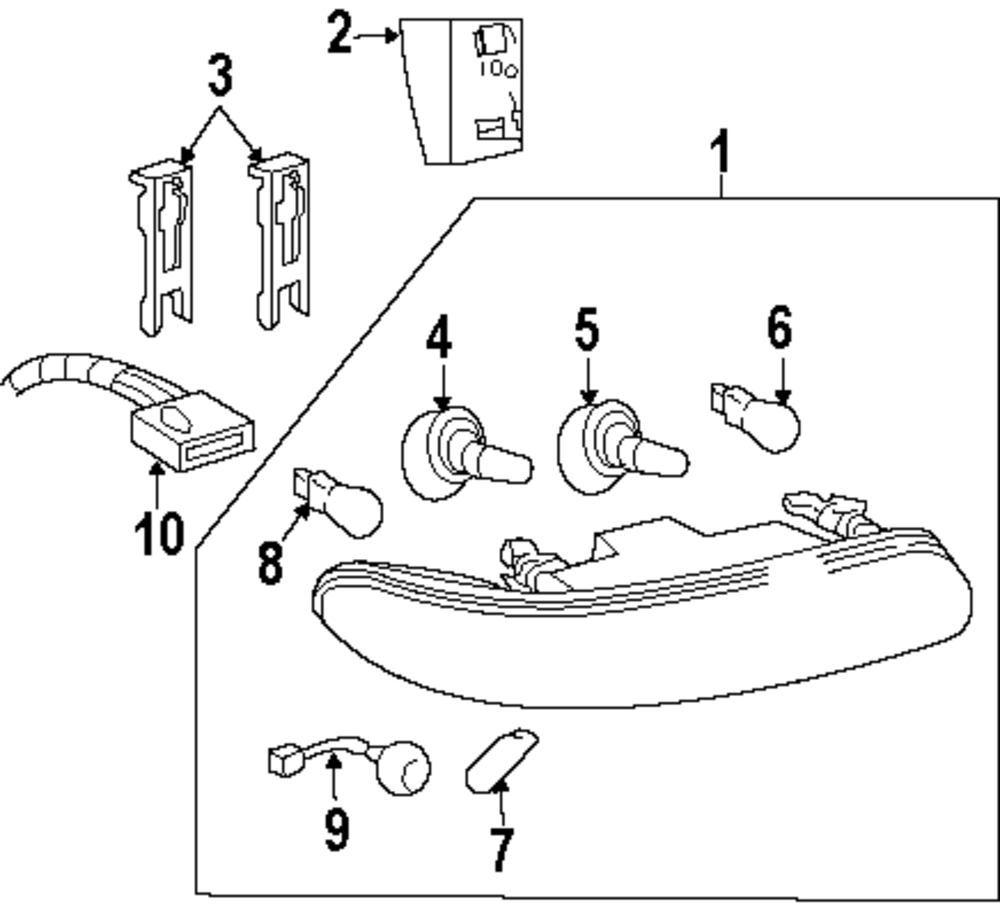 2
3
1
4
5
6
10
8
9
7