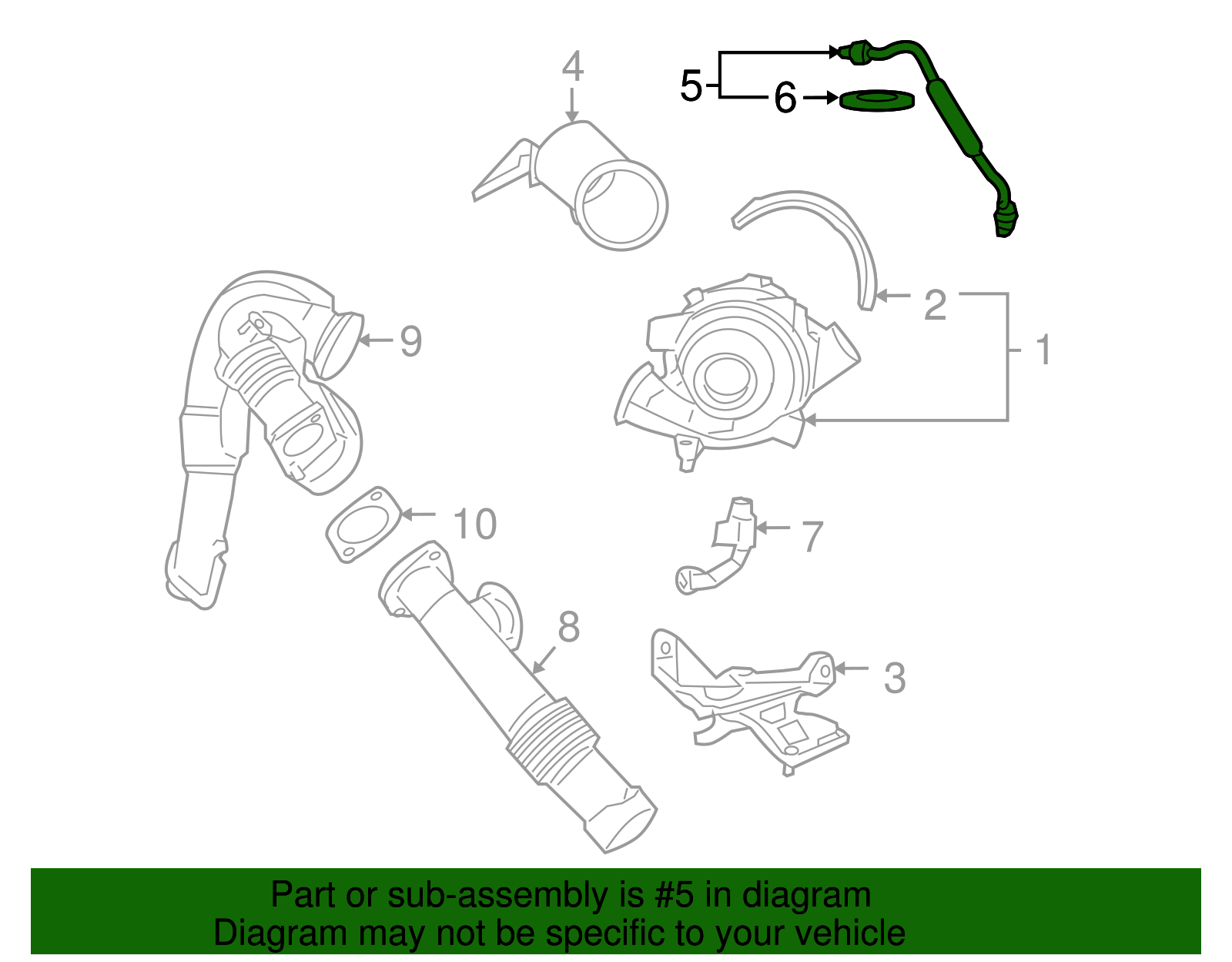 4
5
6
2
1
9
10
7
8
3

Part or sub-assembly is #5 in diagram
Diagram may not be specific to your vehicle