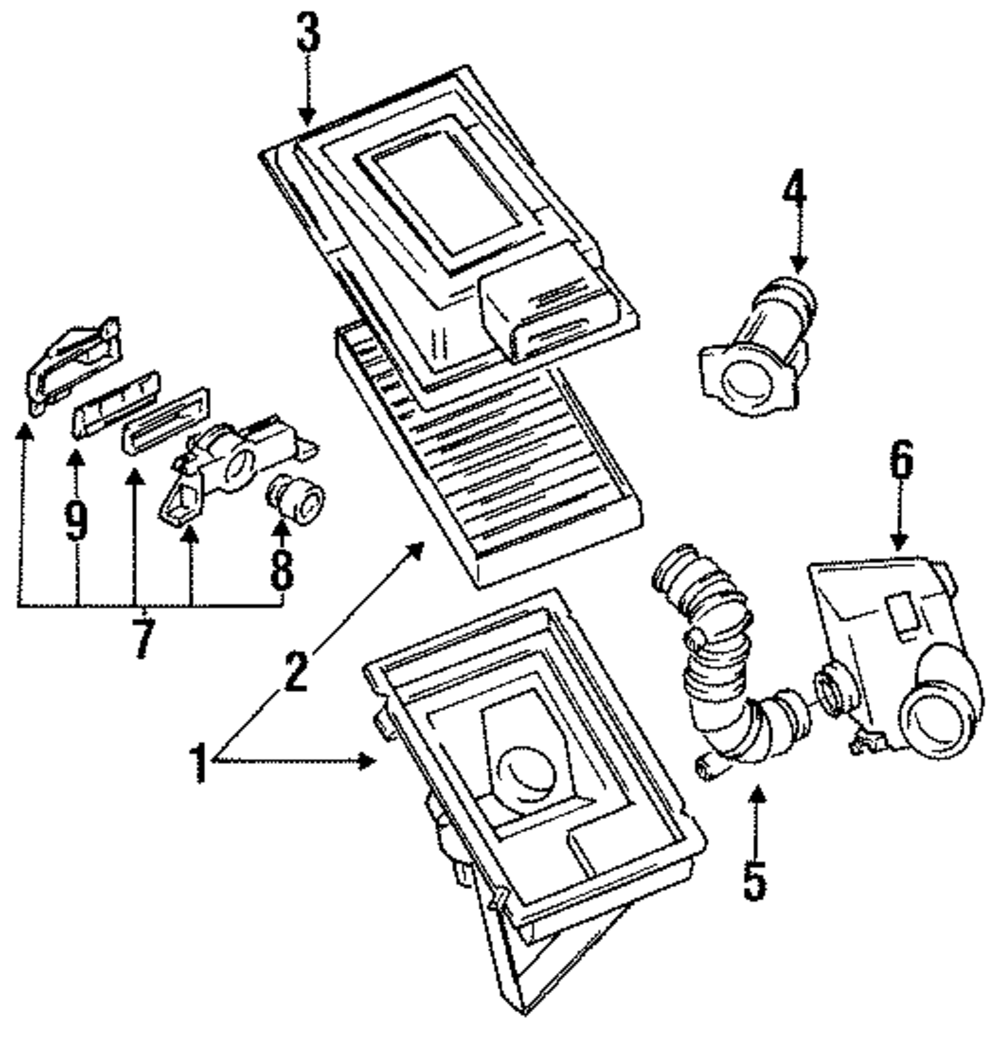 3
4
6
9
8
7
2
1
5