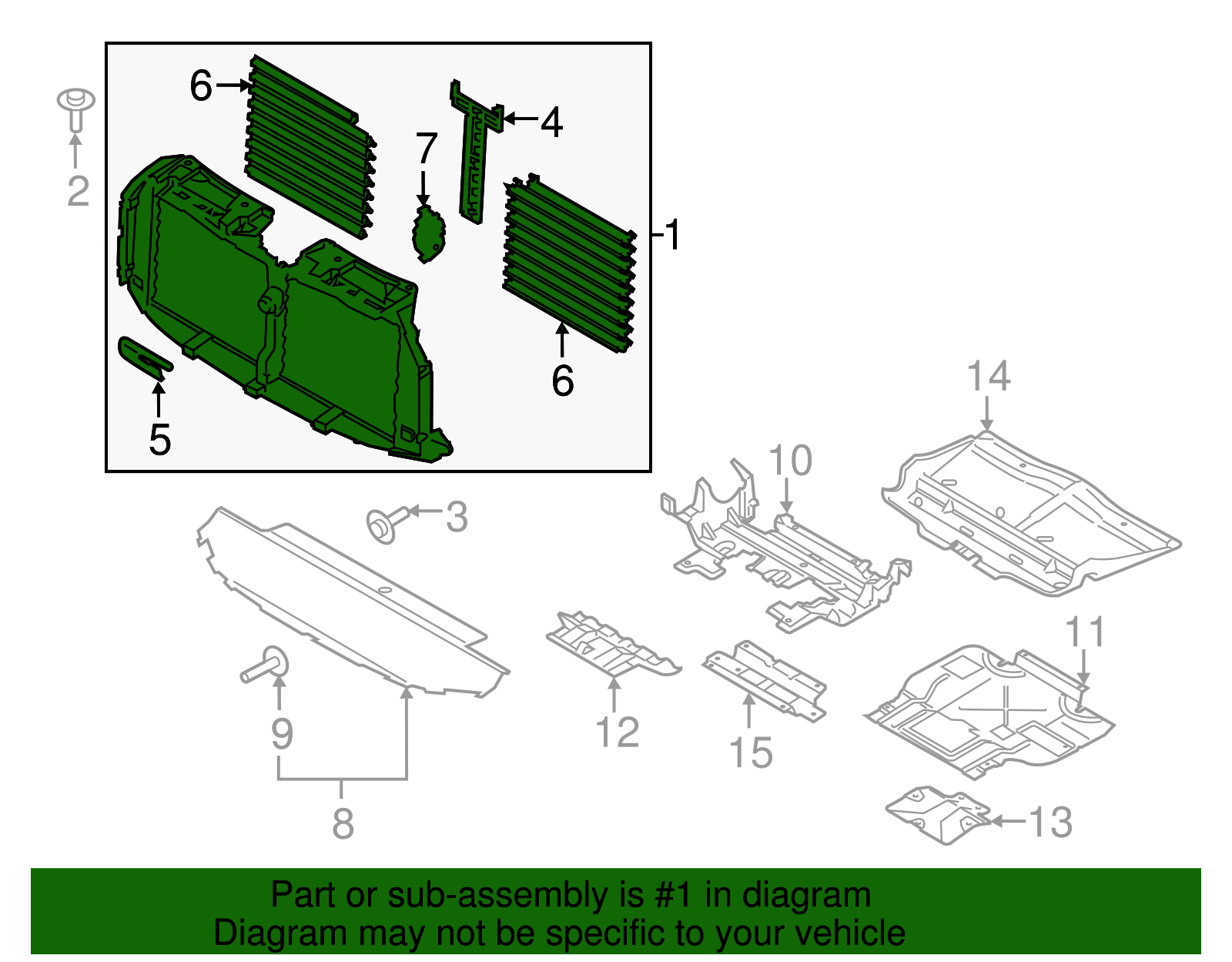 6
4
7
2
1
6
5
14
10
3
11
9
12
15
8
13
Part or sub-assembly is #1 in diagram
Diagram may not be specific to your vehicle