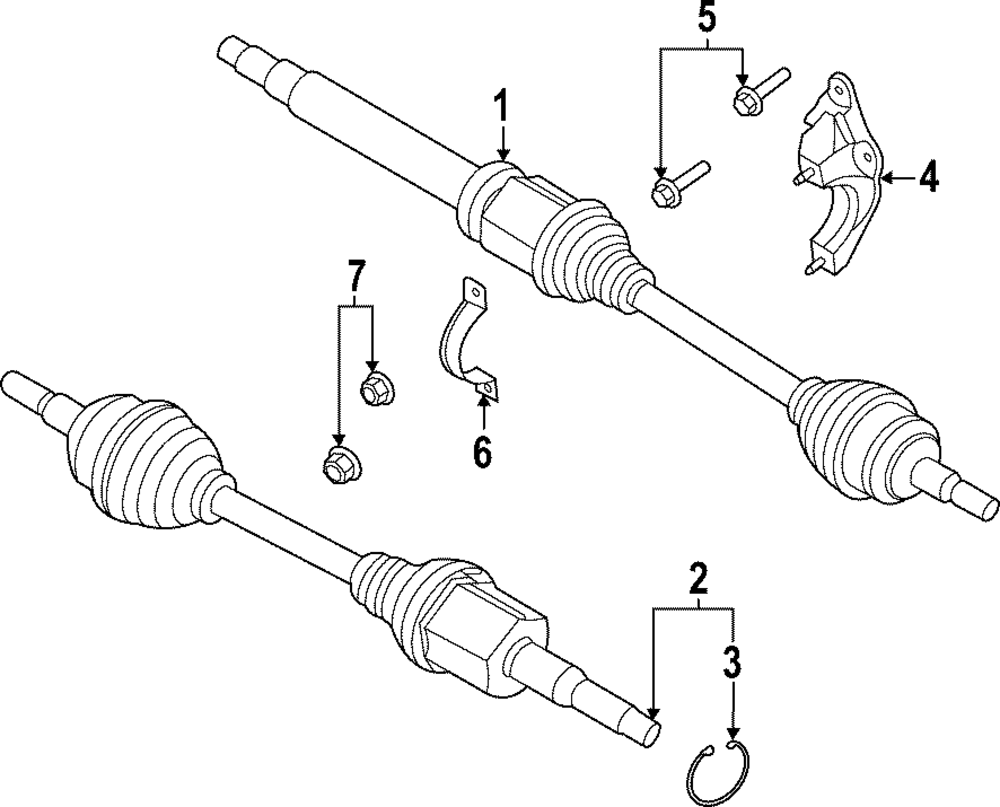 5
1
4
7
6
2
3