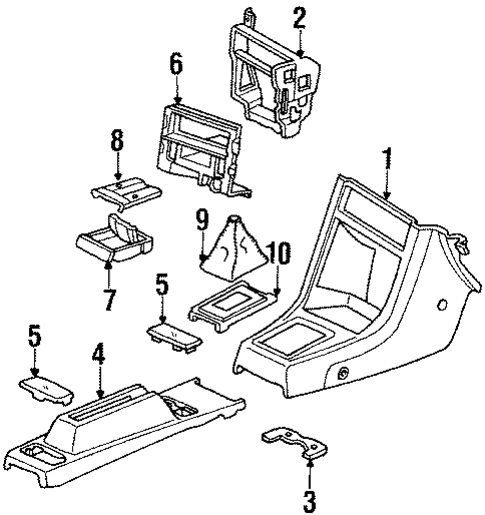 2
6
8
1
9
10
7
5
5
4
3