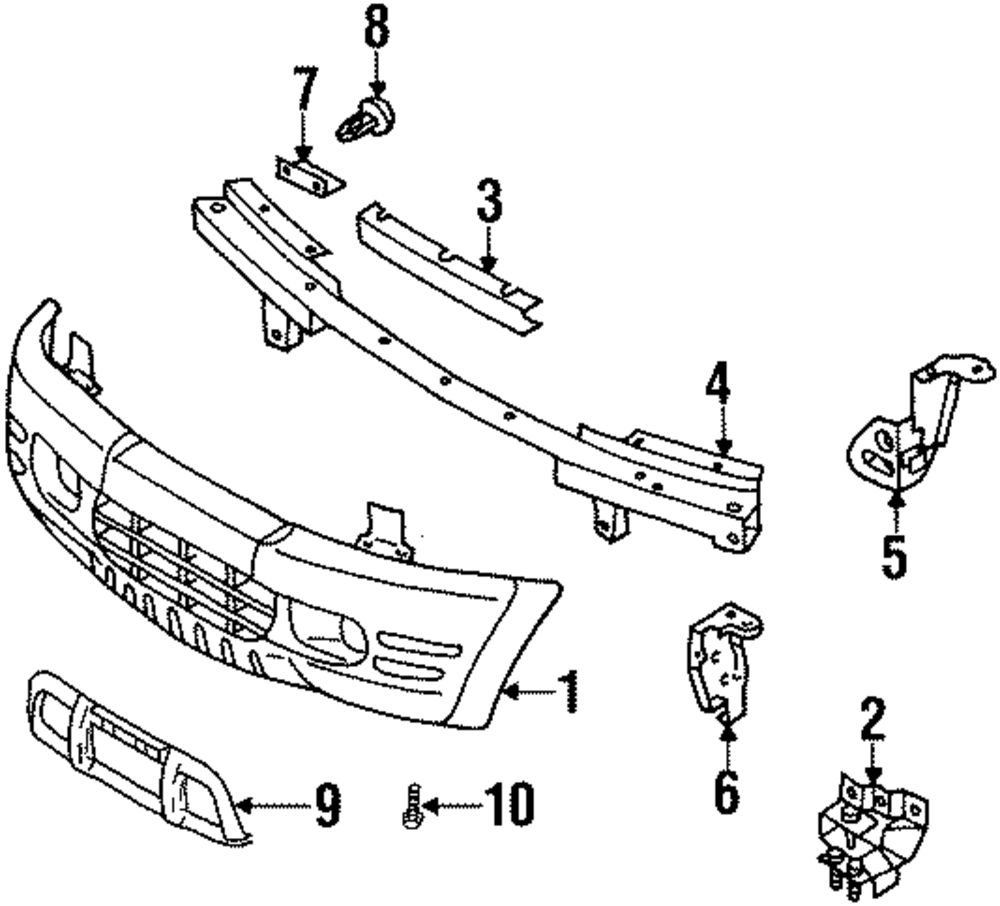 8
7
3
4
5
1
6
2
9
10