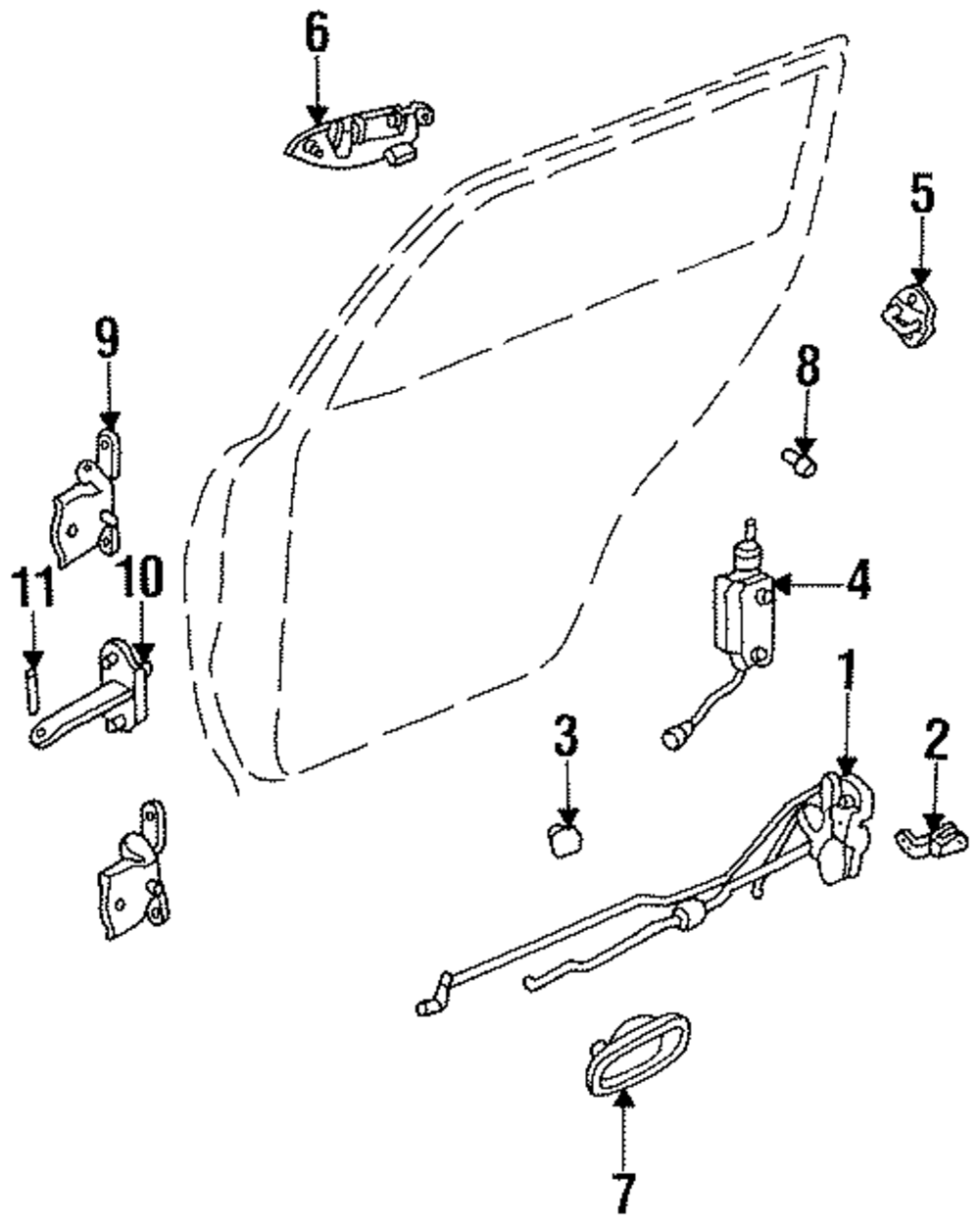 6
5
9
8
11
10
4
1
3
2
7