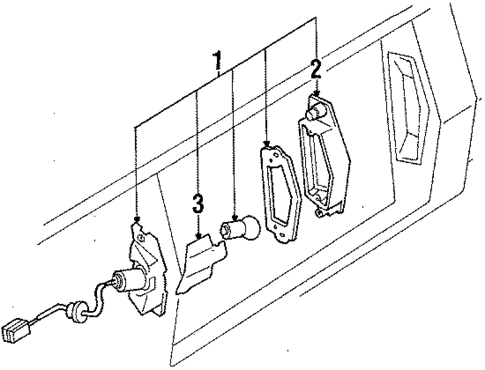 1
2
3