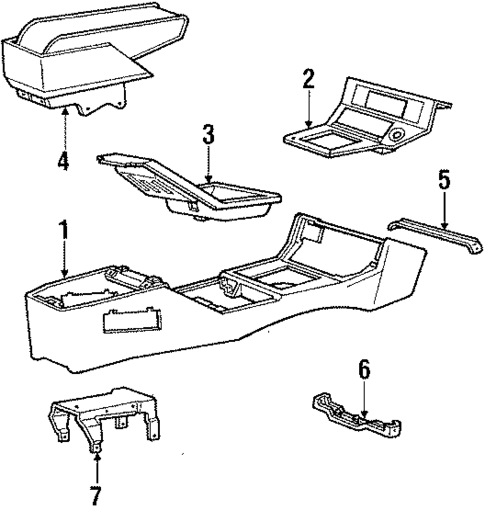 2
4
3
5
1
6
7