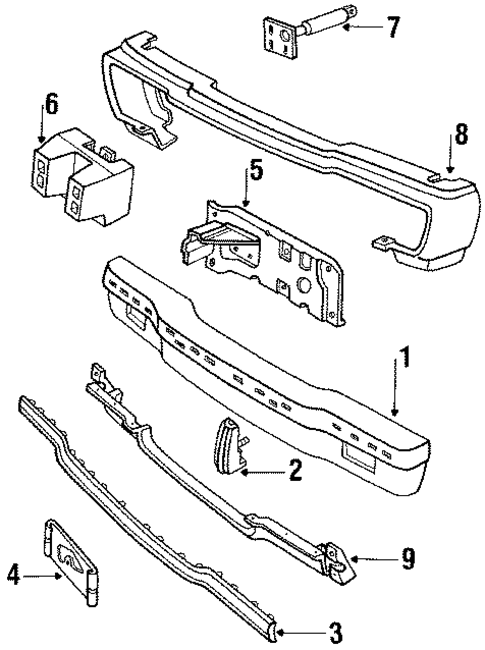 7
6
8
5
1
2
9
4
3