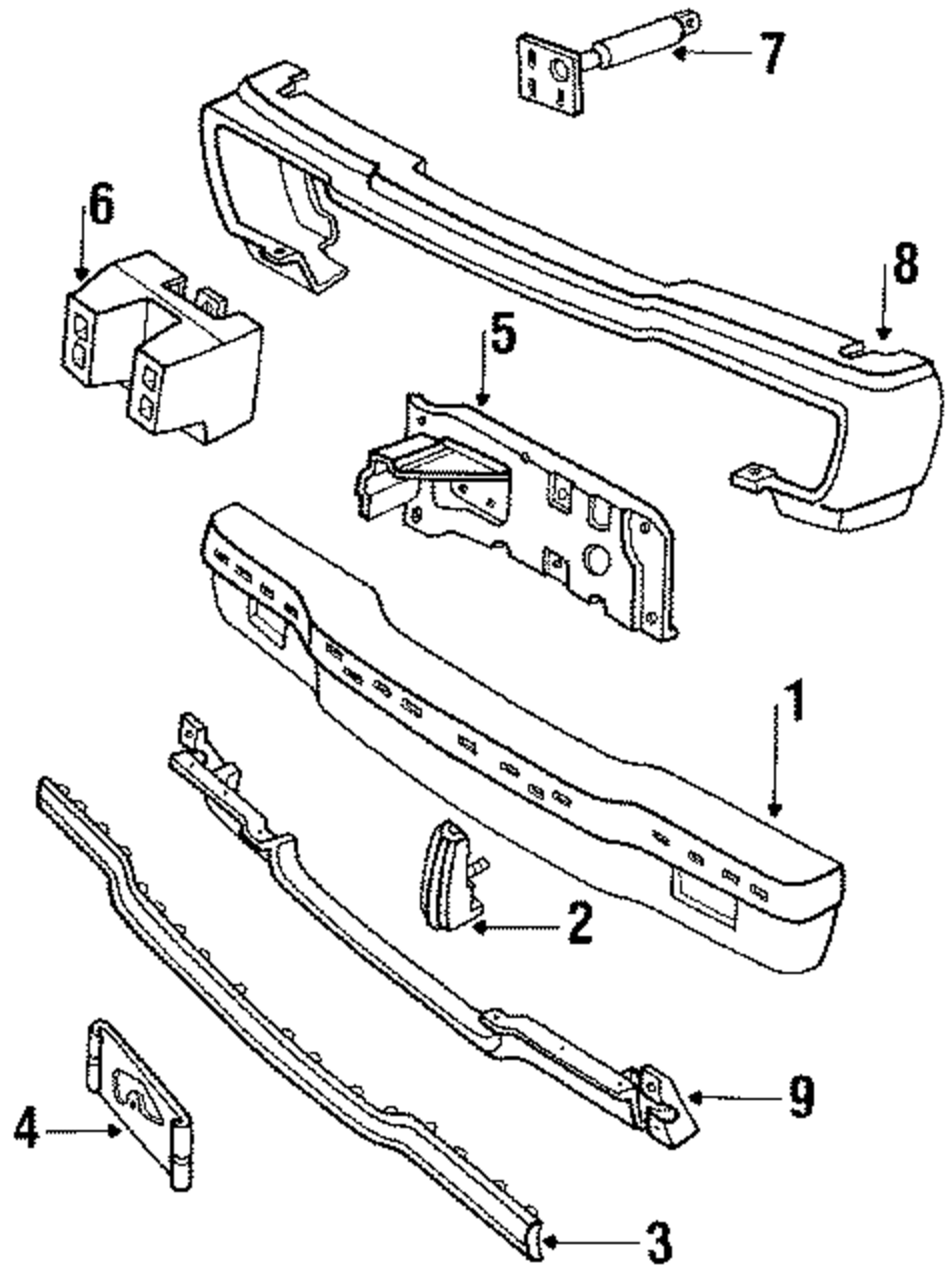 7
6
8
5
1
2
9
4
3