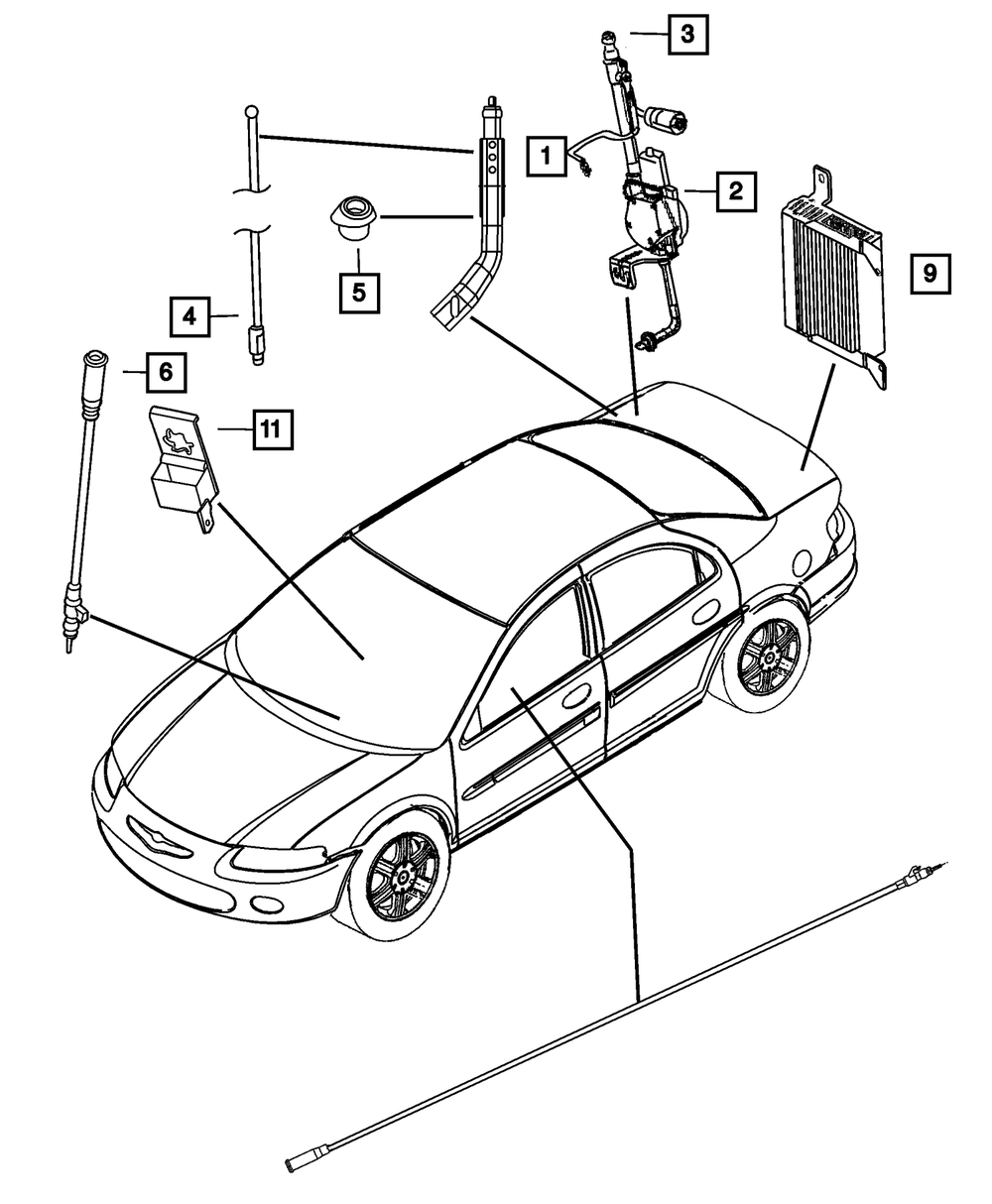 3
1
2
9
5
4
6
11