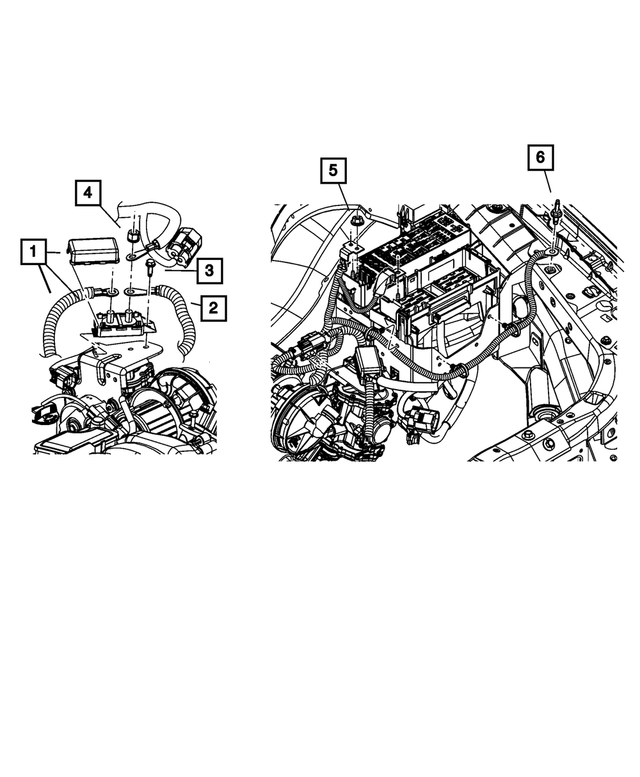 4
1
3
2
5
6