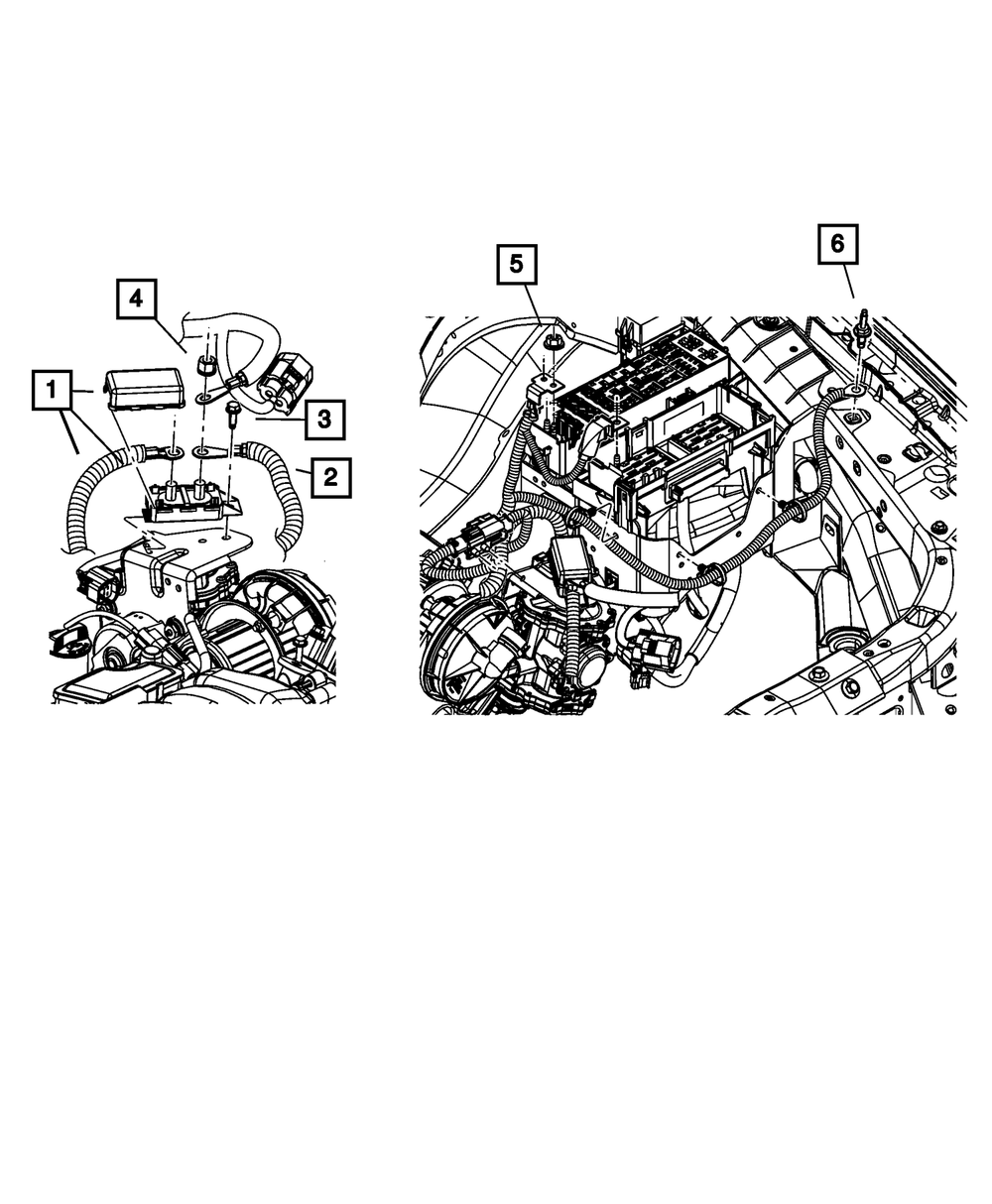 4
1
3
2
5
6