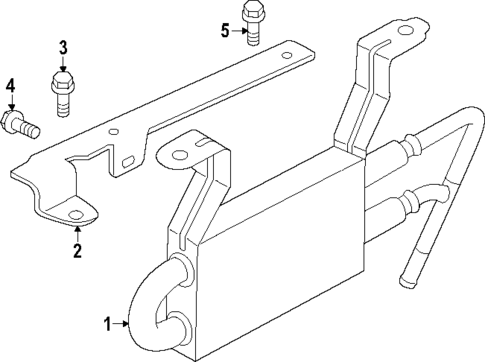 5
3
4
2
1