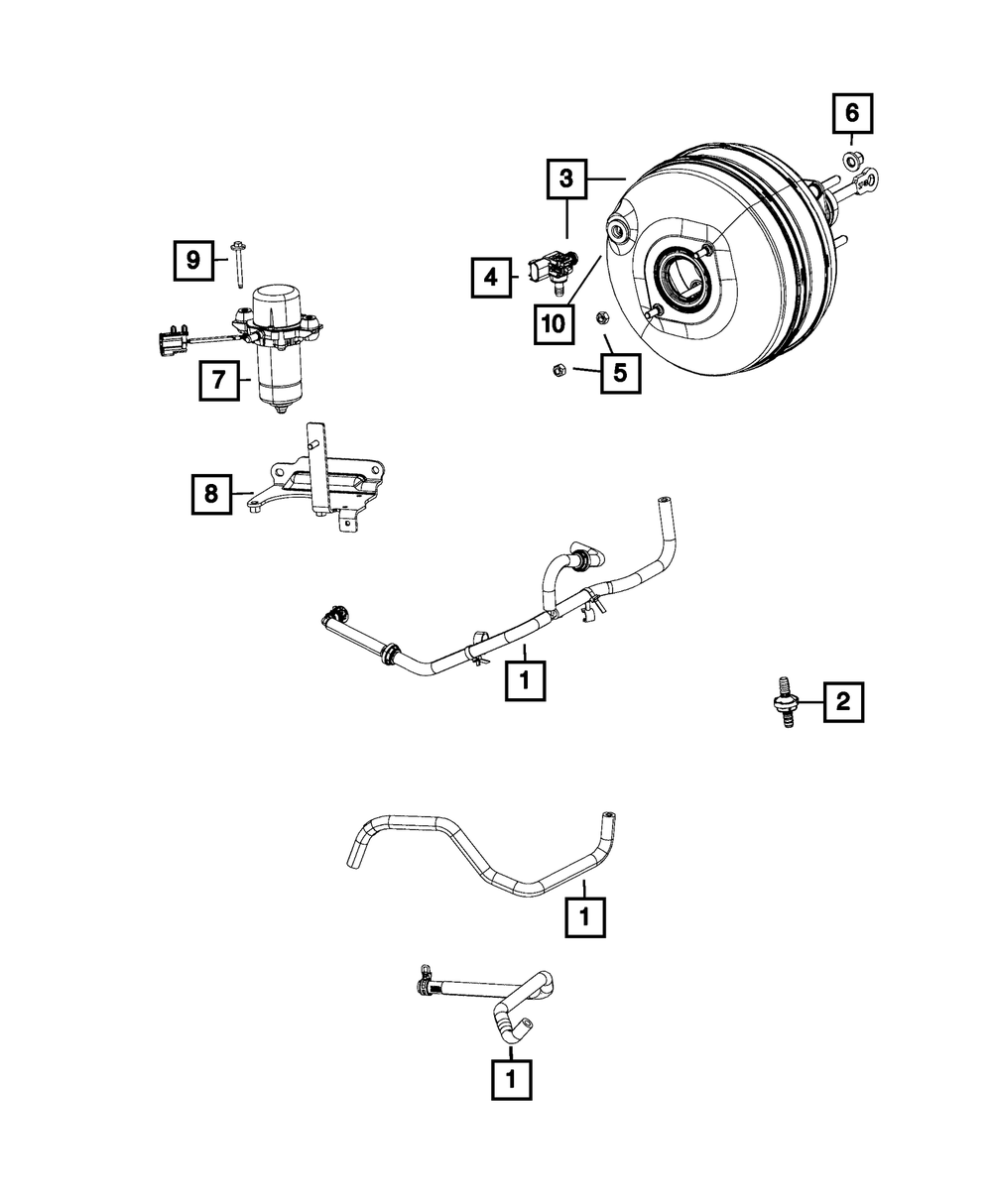 6
3
9
4
10
5
7
8
1
2
1
1