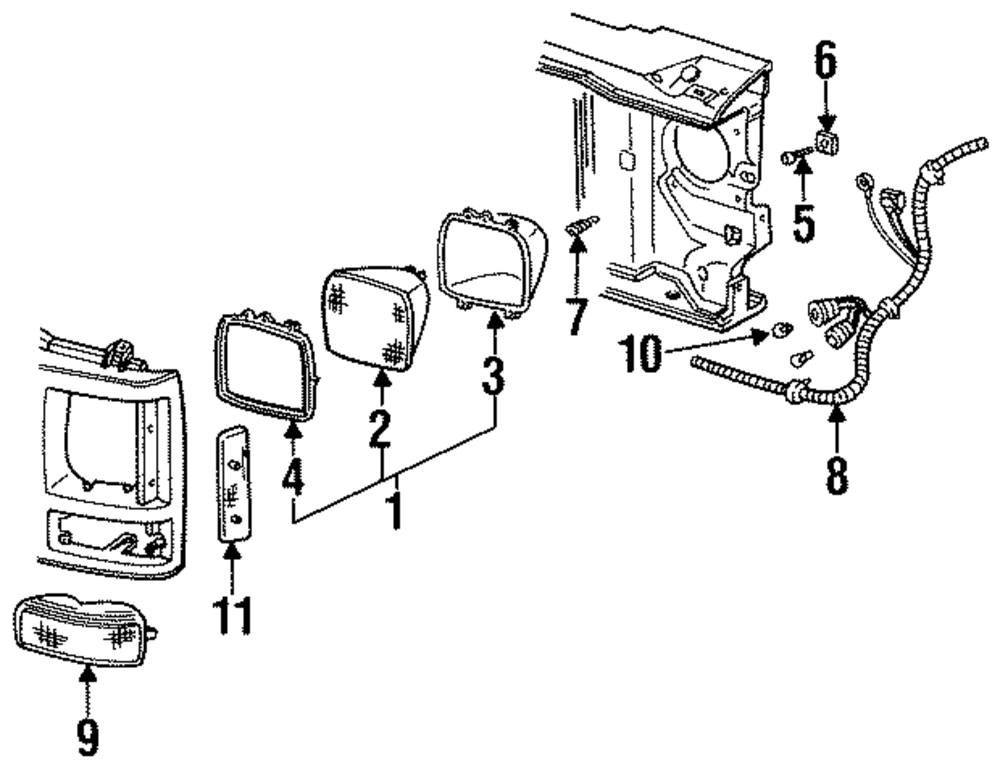 6
5
7
3
10
2
4
1
8
11
9