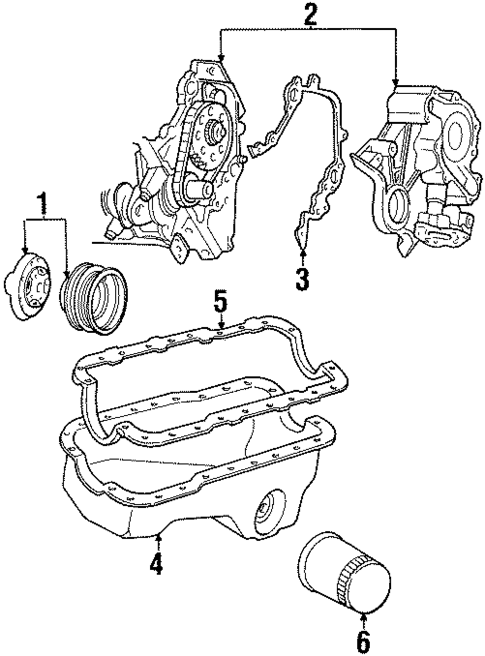 2

1

3

5

4

6