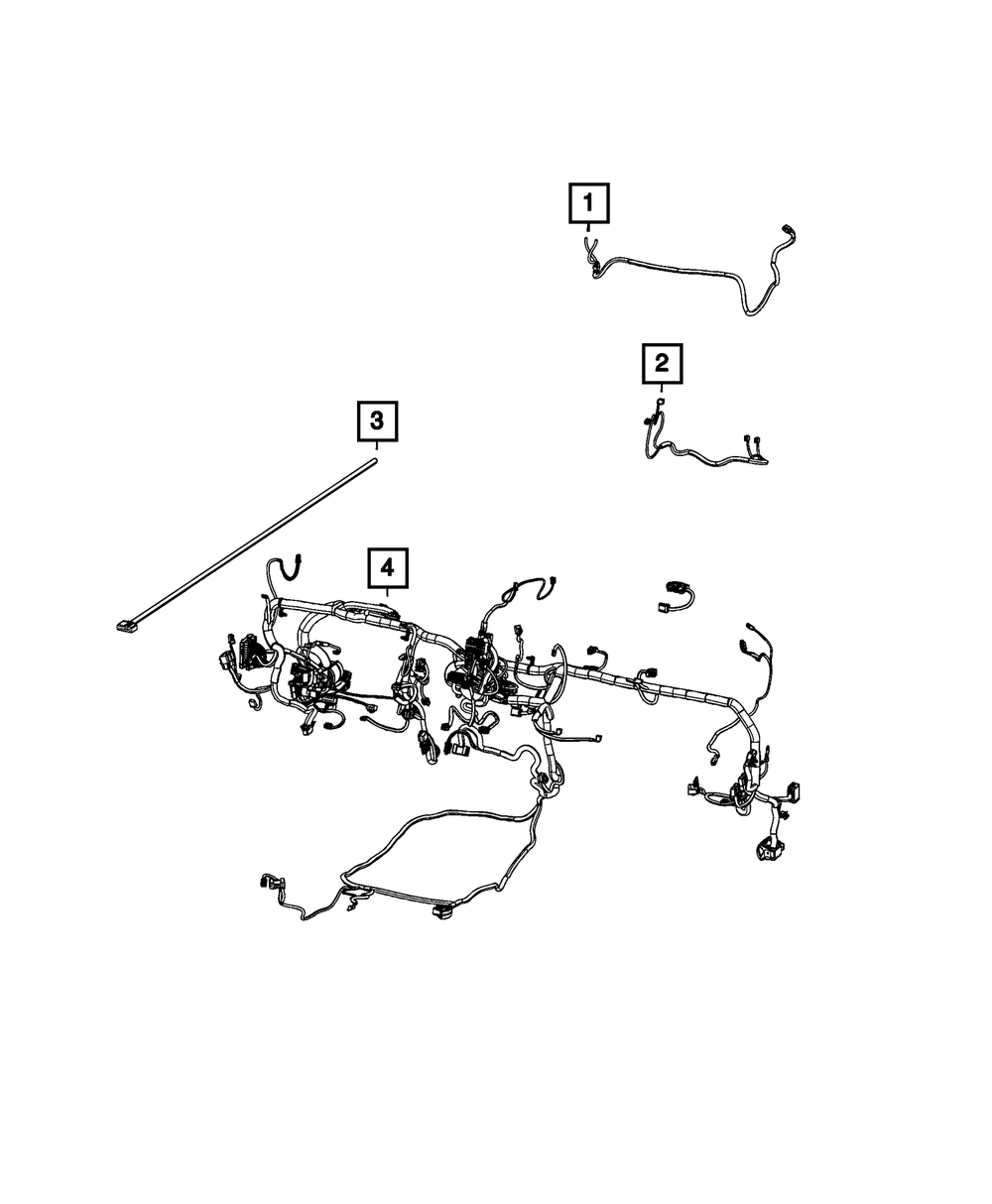 1
2
3
4